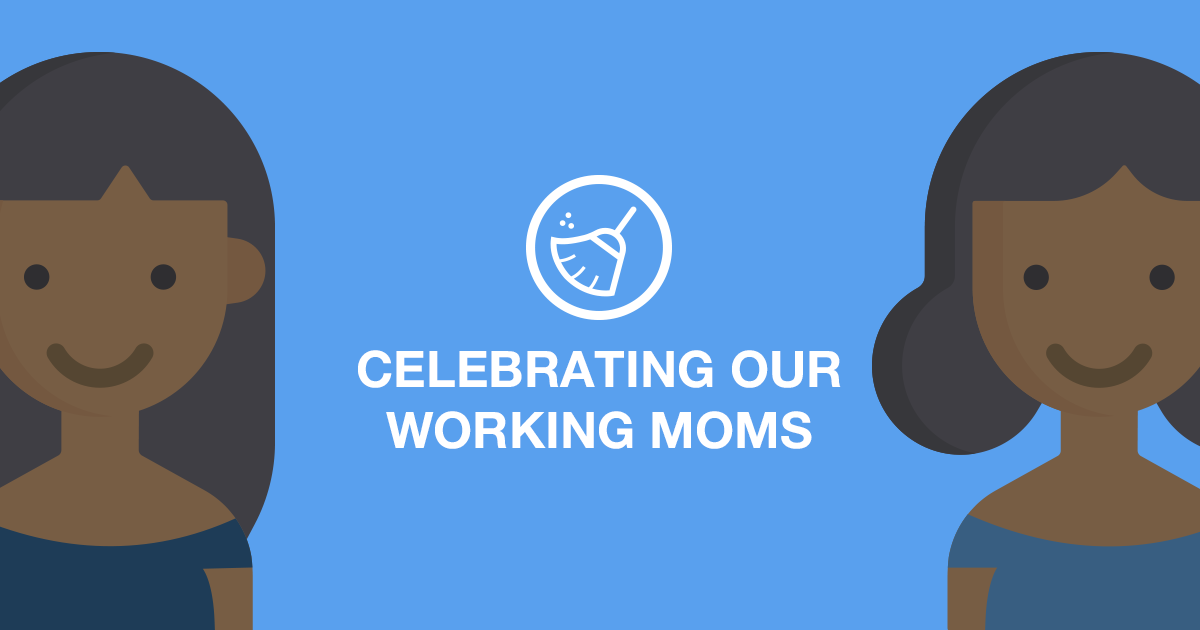 CELEBRATING OUR WORKING MOMS